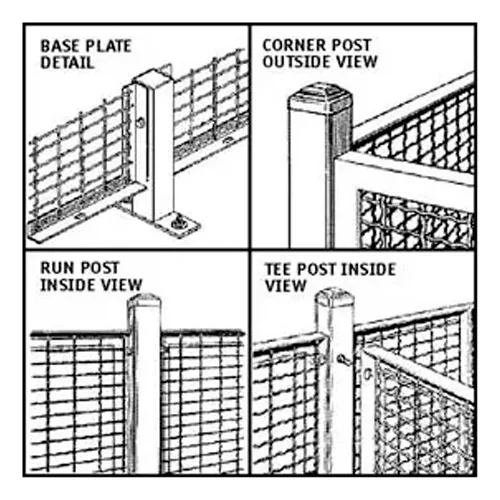 BASE PLATE DETAIL

CORNER POST OUTSIDE VIEW

RUN POST INSIDE VIEW

TEE POST INSIDE VIEW