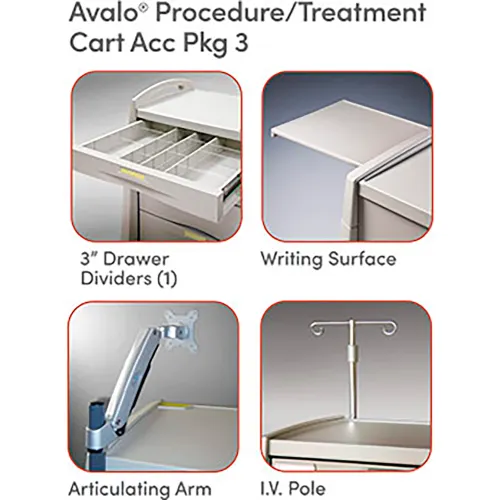 Avalo® Procedure/Treatment Cart Acc Pkg 3

3" Drawer Dividers (1)

Writing Surface

Articulating Arm

I.V. Pole