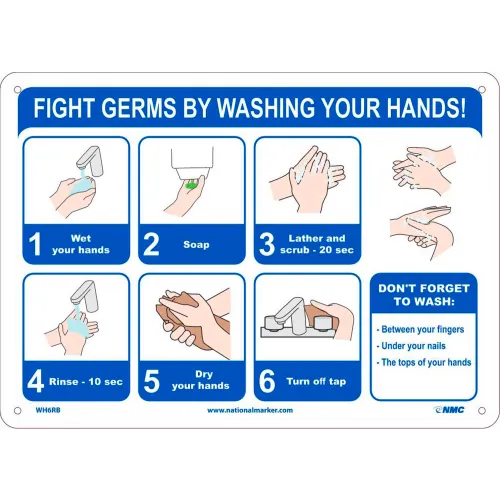 FIGHT GERMS BY WASHING YOUR HANDS!

1 Wet your hands

2 Soap

3 Lather and scrub - 20 sec

4 Rinse - 10 sec

5 Dry your hands

6 Turn off tap

DON'T FORGET TO WASH:

- Between your fingers
- Under your nails
- The tops of your hands

WH6RB

www.nationalmarker.com

NMC