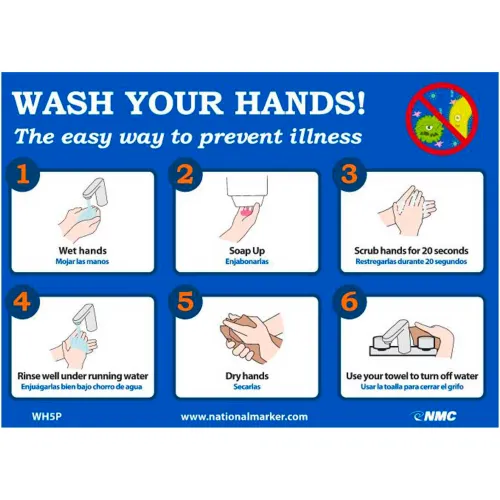 WASH YOUR HANDS!
The easy way to prevent illness

1
Wet hands
Mojar las manos

2
Soap Up
Enjabonarlas

3
Scrub hands for 20 seconds
Restregarlas durante 20 segundos

4
Rinse well under running water
Enjuágarlas bien bajo chorro de agua

5
Dry hands
Secarlas

6
Use your towel to turn off water
Usar la toalla para cerrar el grifo

WH5P
www.nationalmarker.com
NMC