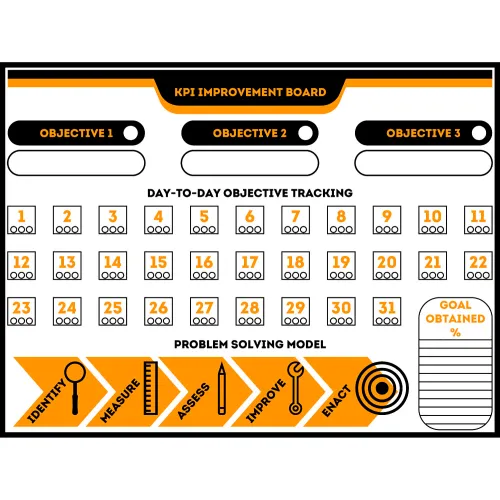 KPI IMPROVEMENT BOARD

OBJECTIVE 1

OBJECTIVE 2

OBJECTIVE 3

DAY-TO-DAY OBJECTIVE TRACKING

1 2 3 4 5 6 7 8 9 10 11

12 13 14 15 16 17 18 19 20 21 22

23 24 25 26 27 28 29 30 31

GOAL OBTAINED %

PROBLEM SOLVING MODEL

IDENTIFY

MEASURE

ASSESS

IMPROVE

ENACT