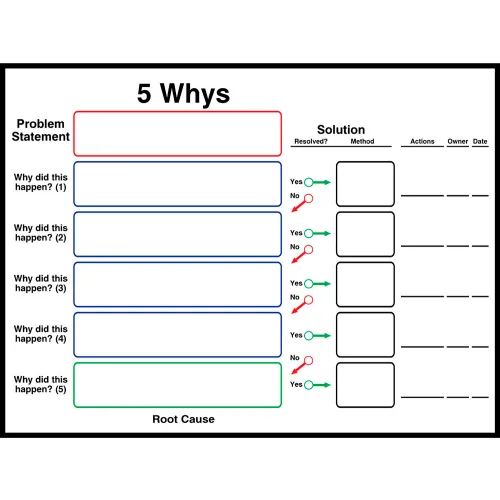 5 Whys

Problem Statement

Solution

Resolved? Method

Actions Owner Date

Why did this happen? (1)

Yes

No

Why did this happen? (2)

Yes

No

Why did this happen? (3)

Yes

No

Why did this happen? (4)

Yes

No

Why did this happen? (5)

Yes

Root Cause