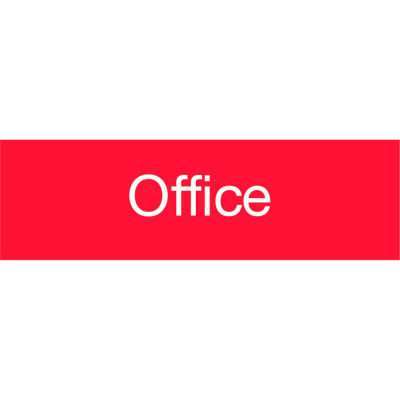 Office