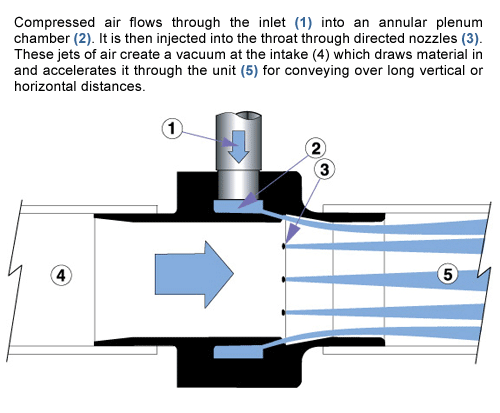 Compressed air flows through the inlet (1) into an annular plenum chamber (2). It is then injected into the throat through directed nozzles (3). These jets of air create a vacuum at the intake (4) which draws material in and accelerates it through the unit (5) for conveying over long vertical or horizontal distances.

1

2

3

4

5