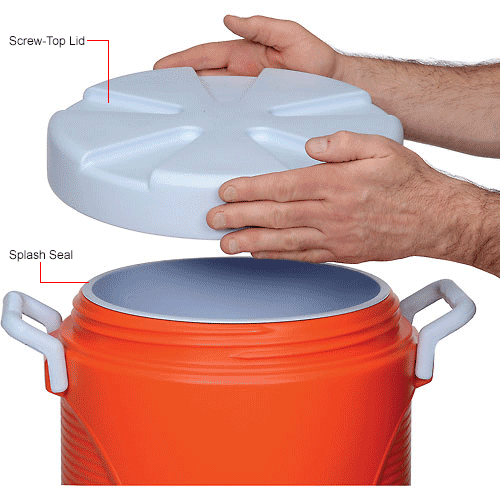 Screw-Top Lid

Splash Seal