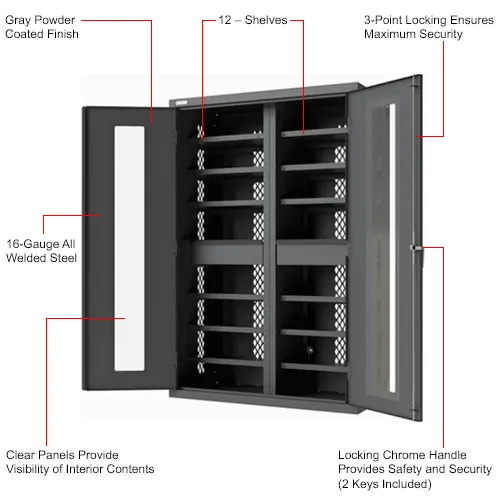 Gray Powder Coated Finish

12 – Shelves

3-Point Locking Ensures Maximum Security

16-Gauge All Welded Steel

Clear Panels Provide Visibility of Interior Contents

Locking Chrome Handle Provides Safety and Security (2 Keys Included)