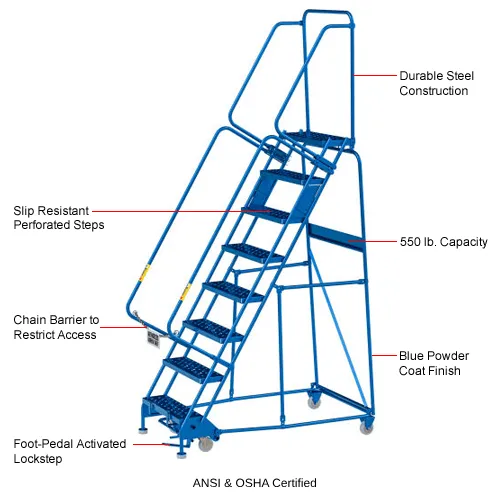 Durable Steel Construction

Slip Resistant Perforated Steps

550 lb. Capacity

Chain Barrier to Restrict Access

Blue Powder Coat Finish

Foot-Pedal Activated Lockstep

ANSI & OSHA Certified