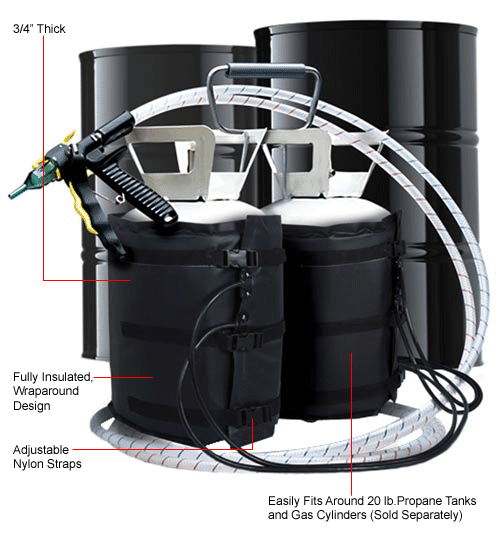 3/4" Thick

Fully Insulated, Wraparound Design

Adjustable Nylon Straps

Easily Fits Around 20 lb.Propane Tanks and Gas Cylinders (Sold Separately)