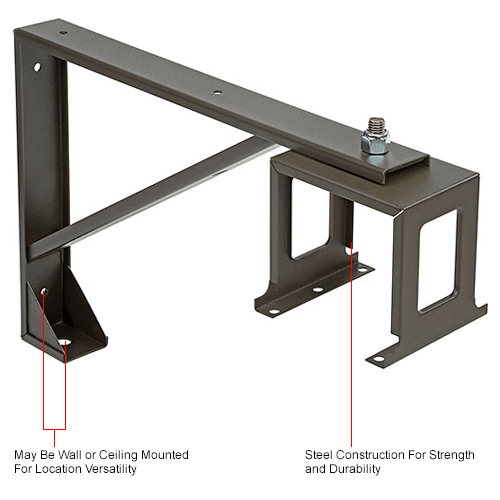 May Be Wall or Ceiling Mounted For Location Versatility

Steel Construction For Strength and Durability