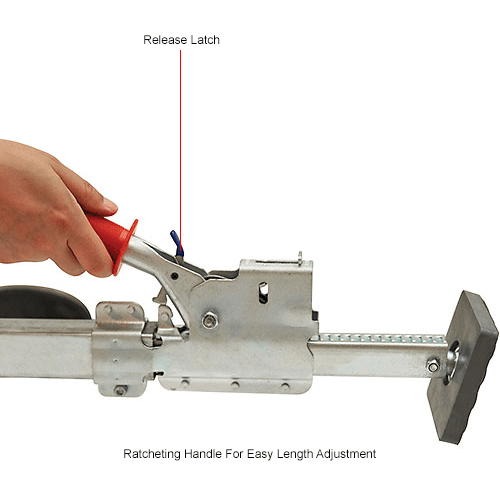 Release Latch

Ratcheting Handle For Easy Length Adjustment