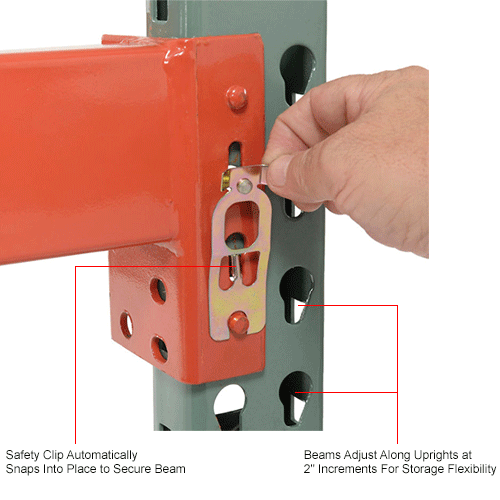 Safety Clip Automatically
Snaps Into Place to Secure Beam

Beams Adjust Along Uprights at
2" Increments For Storage Flexibility