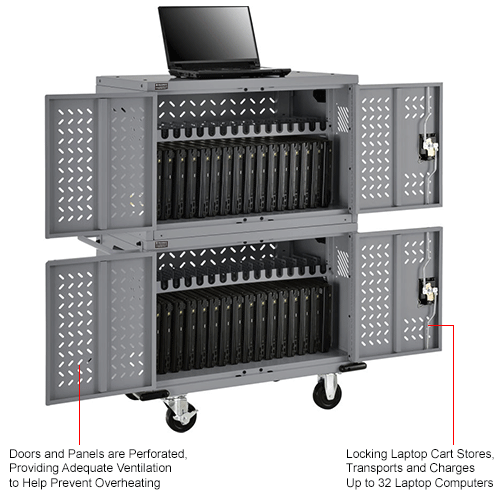 Doors and Panels are Perforated, Providing Adequate Ventilation to Help Prevent Overheating

Locking Laptop Cart Stores, Transports and Charges Up to 32 Laptop Computers