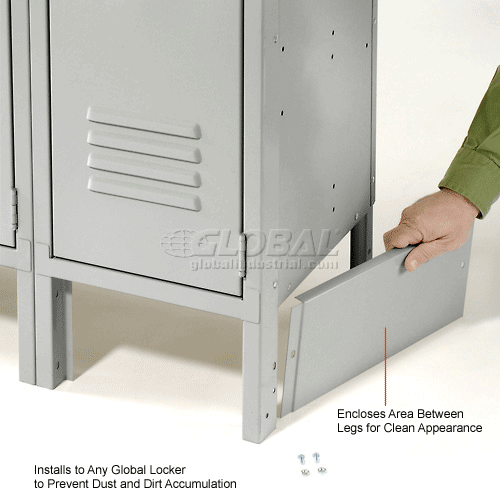 GLOBAL
globalindustrial.com

Encloses Area Between Legs for Clean Appearance

Installs to Any Global Locker to Prevent Dust and Dirt Accumulation