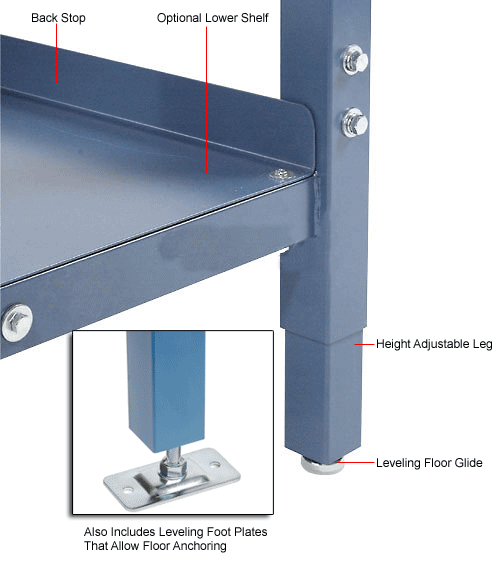 Back Stop

Optional Lower Shelf

Height Adjustable Leg

Leveling Floor Glide

Also Includes Leveling Foot Plates That Allow Floor Anchoring