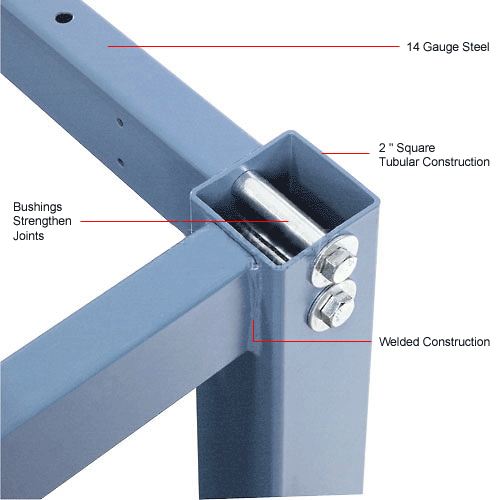 14 Gauge Steel

2 " Square
Tubular Construction

Bushings
Strengthen
Joints

Welded Construction