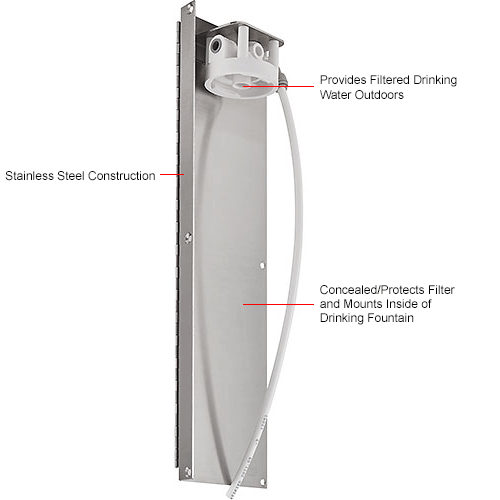 Provides Filtered Drinking Water Outdoors

Stainless Steel Construction

Concealed/Protects Filter and Mounts Inside of Drinking Fountain