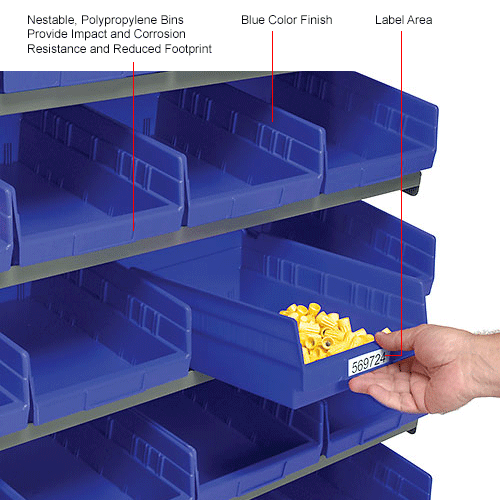 Nestable, Polypropylene Bins Provide Impact and Corrosion Resistance and Reduced Footprint

Blue Color Finish

Label Area

569724