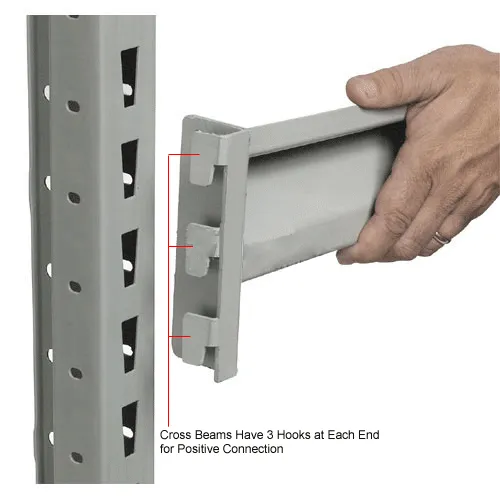 Cross Beams Have 3 Hooks at Each End for Positive Connection