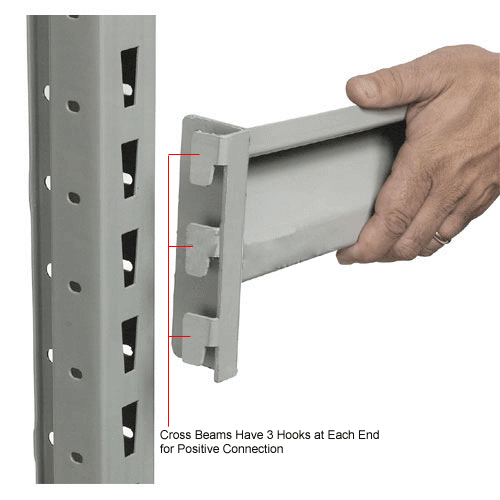 Cross Beams Have 3 Hooks at Each End for Positive Connection