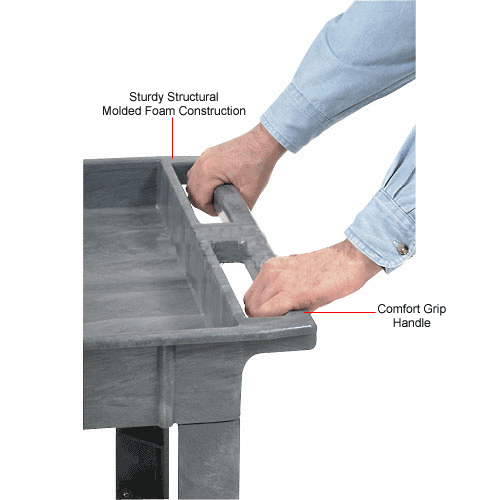 Sturdy Structural
Molded Foam Construction

Comfort Grip
Handle