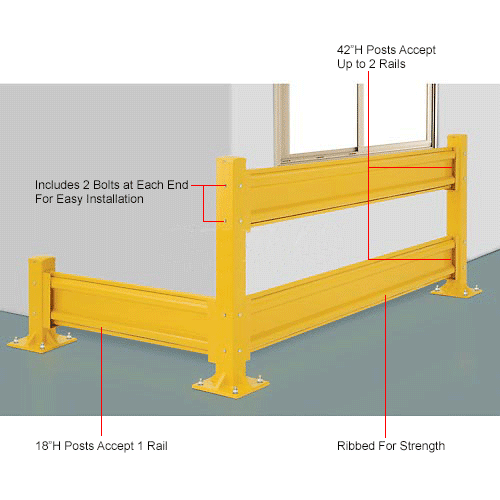 42"H Posts Accept Up to 2 Rails

Includes 2 Bolts at Each End For Easy Installation

18"H Posts Accept 1 Rail

Ribbed For Strength