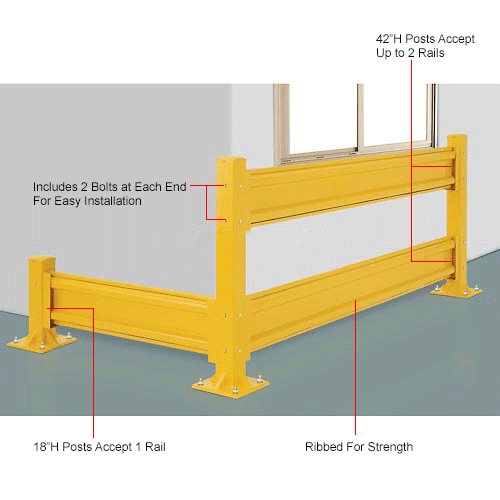 42"H Posts Accept Up to 2 Rails

Includes 2 Bolts at Each End For Easy Installation

18"H Posts Accept 1 Rail

Ribbed For Strength