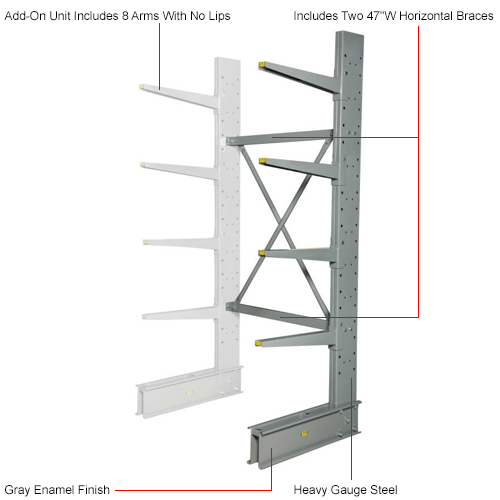 Add-On Unit Includes 8 Arms With No Lips

Includes Two 47"W Horizontal Braces

Gray Enamel Finish

Heavy Gauge Steel