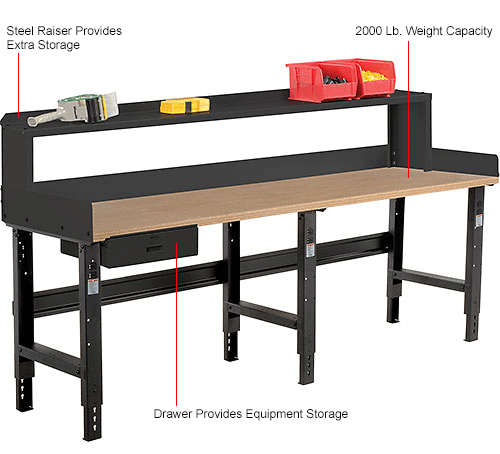 Steel Raiser Provides Extra Storage

2000 Lb. Weight Capacity

Drawer Provides Equipment Storage