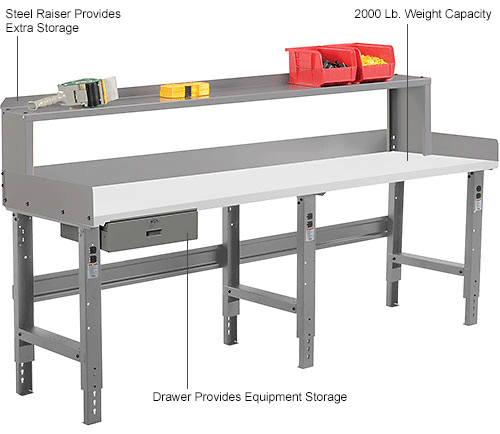 Steel Raiser Provides Extra Storage

2000 Lb. Weight Capacity

Drawer Provides Equipment Storage