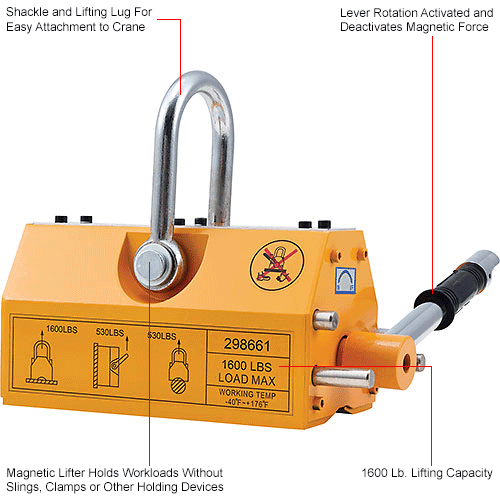 Shackle and Lifting Lug For Easy Attachment to Crane

Lever Rotation Activated and Deactivates Magnetic Force

1600LBS

530LBS

530LBS

298661

1600 LBS LOAD MAX

WORKING TEMP -40°F~+176°F

Magnetic Lifter Holds Workloads Without Slings, Clamps or Other Holding Devices

1600 Lb. Lifting Capacity