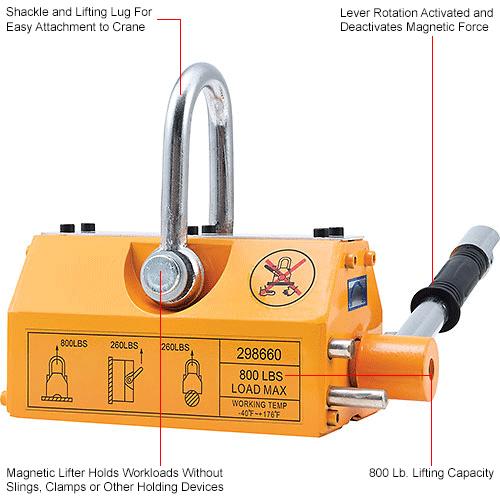 Shackle and Lifting Lug For Easy Attachment to Crane

Lever Rotation Activated and Deactivates Magnetic Force

800LBS

260LBS

260LBS

298660

800 LBS
LOAD MAX

WORKING TEMP
-40°F~+176°F

Magnetic Lifter Holds Workloads Without Slings, Clamps or Other Holding Devices

800 Lb. Lifting Capacity