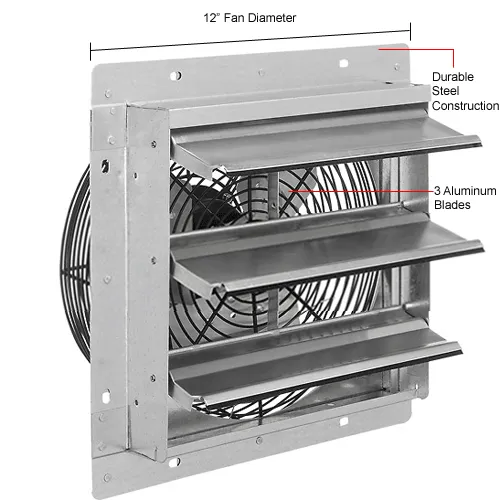 12" Fan Diameter

Durable Steel Construction

3 Aluminum Blades