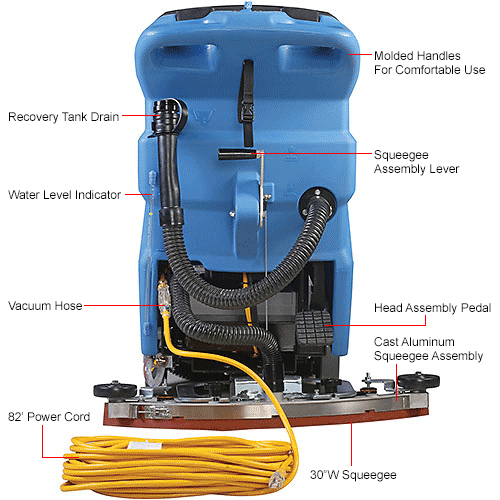 Molded Handles
For Comfortable Use

Recovery Tank Drain

Squeegee
Assembly Lever

Water Level Indicator

Vacuum Hose

Head Assembly Pedal

Cast Aluminum
Squeegee Assembly

82' Power Cord

30"W Squeegee