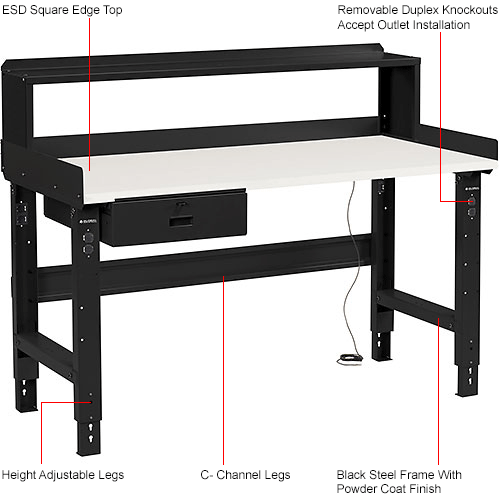 ESD Square Edge Top

Removable Duplex Knockouts Accept Outlet Installation

GLOBAL

GLOBAL

Height Adjustable Legs

C- Channel Legs

Black Steel Frame With Powder Coat Finish