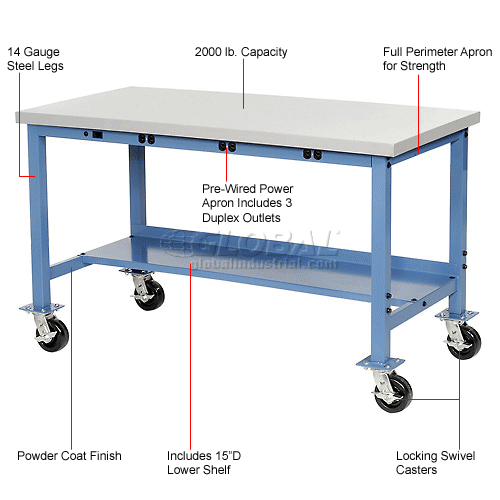 14 Gauge Steel Legs

2000 lb. Capacity

Full Perimeter Apron for Strength

Pre-Wired Power Apron Includes 3 Duplex Outlets

GLOBAL
globalindustrial.com

Powder Coat Finish

Includes 15"D Lower Shelf

Locking Swivel Casters