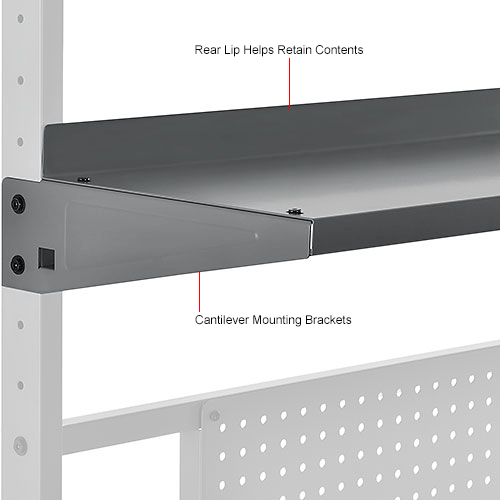 Rear Lip Helps Retain Contents

Cantilever Mounting Brackets