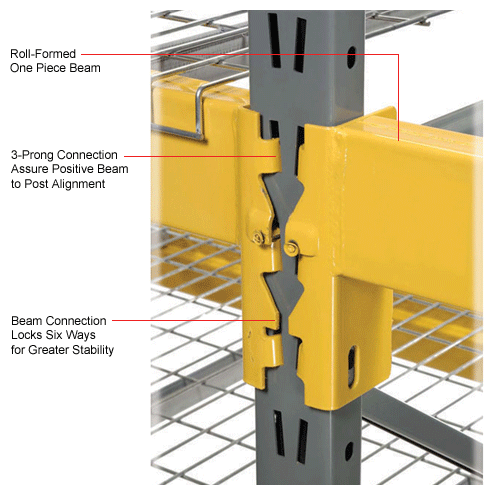 Roll-Formed
One Piece Beam

3-Prong Connection
Assure Positive Beam
to Post Alignment

Beam Connection
Locks Six Ways
for Greater Stability