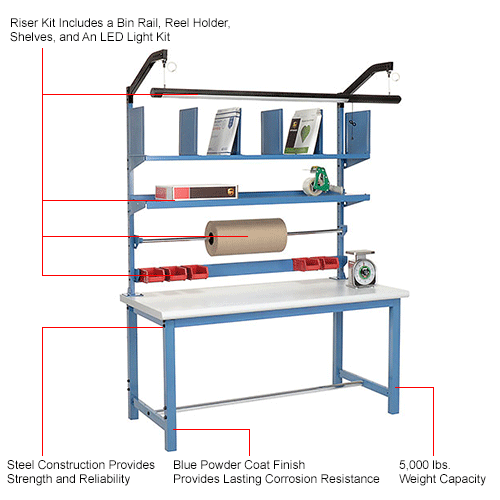 Riser Kit Includes a Bin Rail, Reel Holder, Shelves, and An LED Light Kit

Steel Construction Provides Strength and Reliability

Blue Powder Coat Finish Provides Lasting Corrosion Resistance

5,000 lbs. Weight Capacity