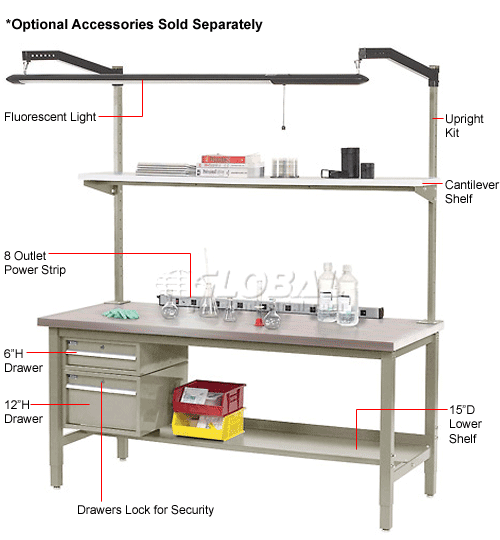 *Optional Accessories Sold Separately

Fluorescent Light

Upright Kit

Cantilever Shelf

8 Outlet Power Strip

GLOBAL

6"H Drawer

12"H Drawer

15"D Lower Shelf

Drawers Lock for Security