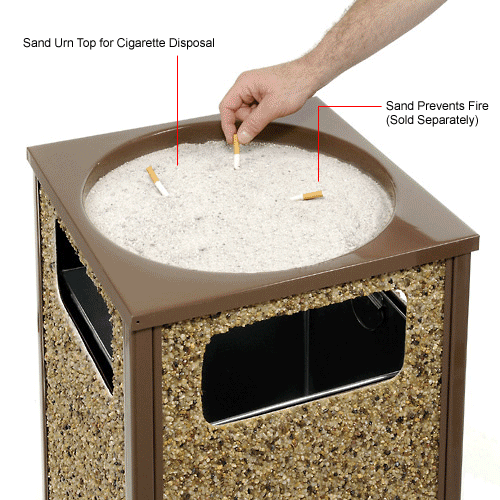 Sand Urn Top for Cigarette Disposal

Sand Prevents Fire
(Sold Separately)