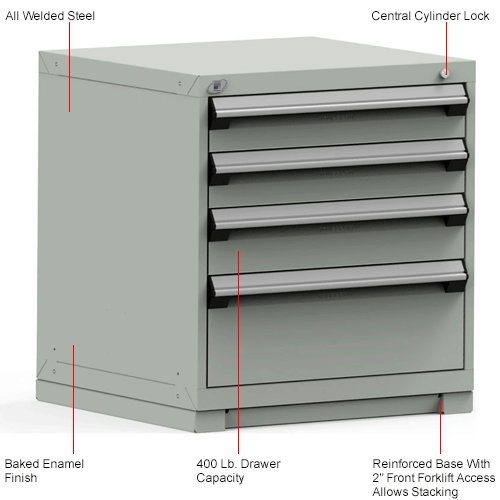 All Welded Steel

Central Cylinder Lock

Baked Enamel Finish

400 Lb. Drawer Capacity

Reinforced Base With 2" Front Forklift Access Allows Stacking