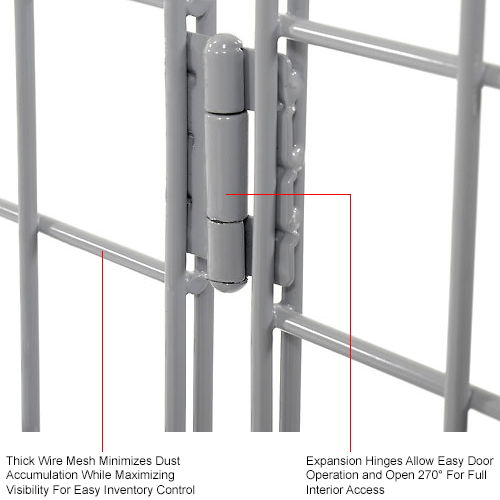 Thick Wire Mesh Minimizes Dust Accumulation While Maximizing Visibility For Easy Inventory Control

Expansion Hinges Allow Easy Door Operation and Open 270° For Full Interior Access