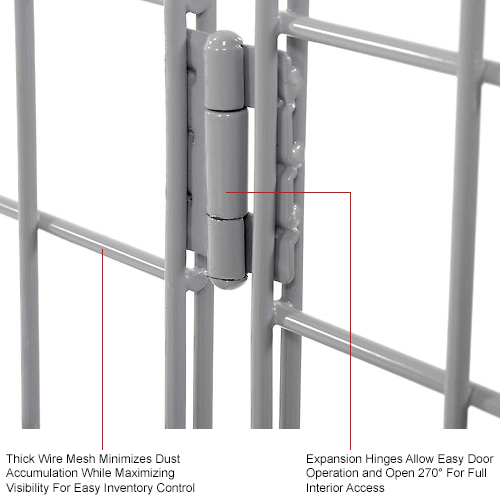 Thick Wire Mesh Minimizes Dust Accumulation While Maximizing Visibility For Easy Inventory Control

Expansion Hinges Allow Easy Door Operation and Open 270° For Full Interior Access