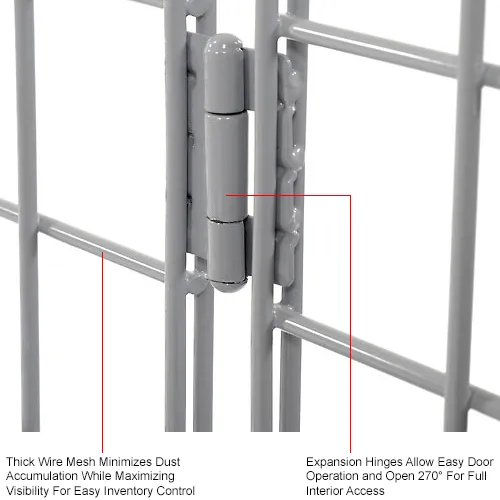 Thick Wire Mesh Minimizes Dust Accumulation While Maximizing Visibility For Easy Inventory Control

Expansion Hinges Allow Easy Door Operation and Open 270° For Full Interior Access