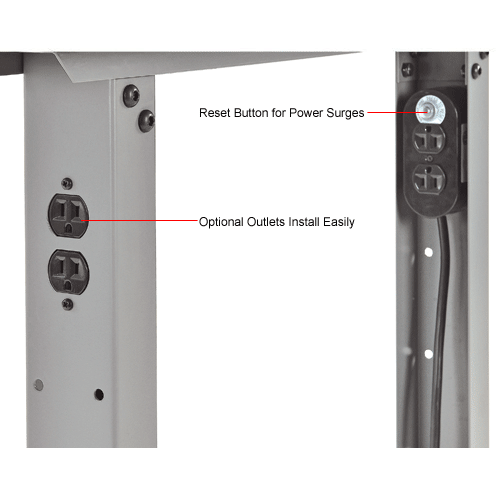 Reset Button for Power Surges

Optional Outlets Install Easily