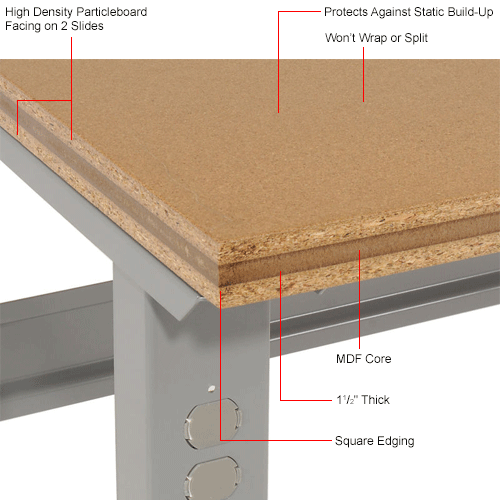 High Density Particleboard Facing on 2 Slides

Protects Against Static Build-Up

Won't Wrap or Split

MDF Core

$1\frac{1}{2}$" Thick

Square Edging