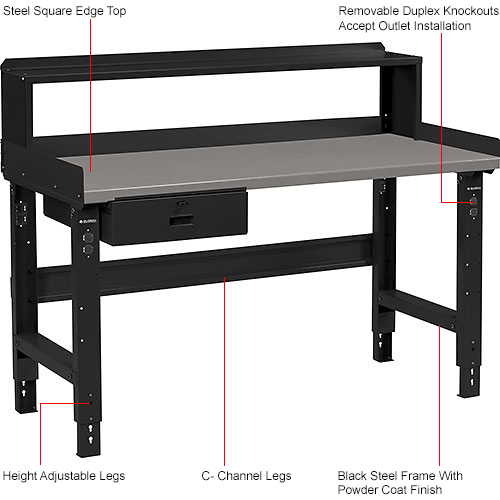 Steel Square Edge Top

Removable Duplex Knockouts Accept Outlet Installation

Height Adjustable Legs

C- Channel Legs

Black Steel Frame With Powder Coat Finish