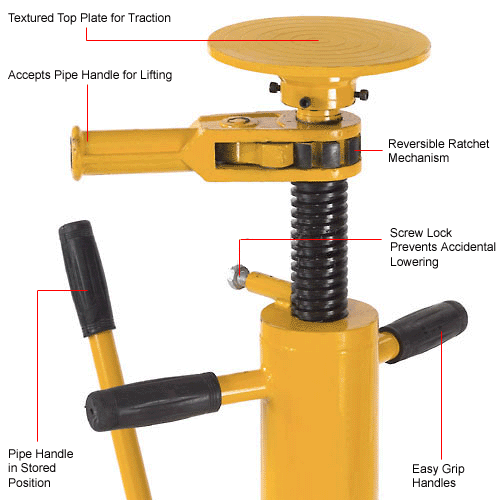 Textured Top Plate for Traction

Accepts Pipe Handle for Lifting

Reversible Ratchet Mechanism

Screw Lock Prevents Accidental Lowering

Pipe Handle in Stored Position

Easy Grip Handles