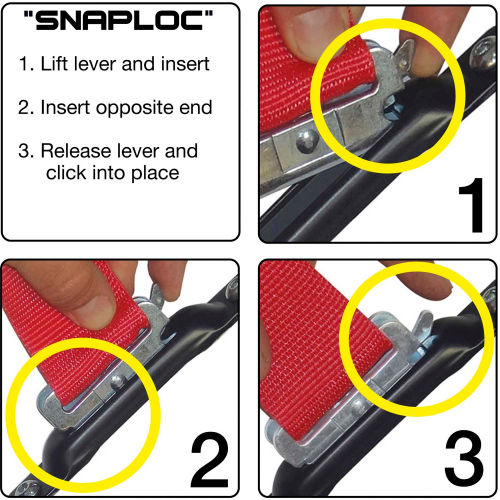 "SNAPLOC"

1. Lift lever and insert

2. Insert opposite end

3. Release lever and click into place

1

2

3