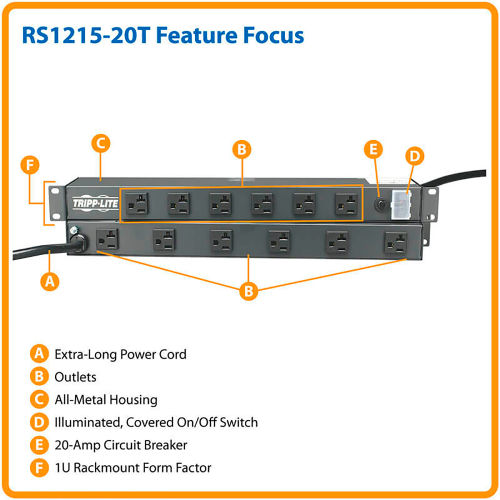 RS1215-20T Feature Focus

C

B

E

D

F

TRIPP·LITE

A

B

A Extra-Long Power Cord
B Outlets
C All-Metal Housing
D Illuminated, Covered On/Off Switch
E 20-Amp Circuit Breaker
F 1U Rackmount Form Factor